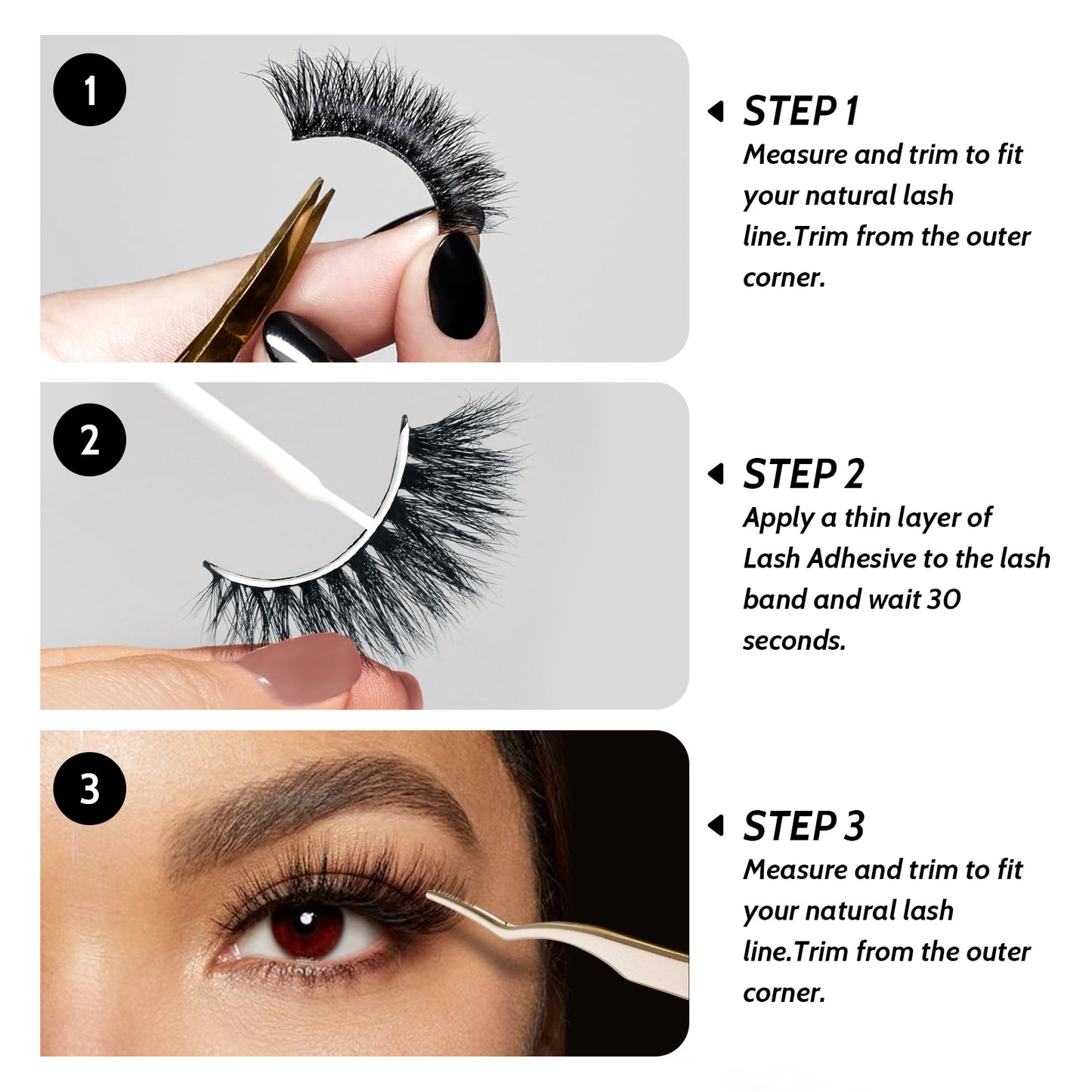 1

STEP 1
Measure and trim to fit your natural lash line.Trim from the outer corner.

2

STEP 2
Apply a thin layer of Lash Adhesive to the lash band and wait 30 seconds.

3

STEP 3
Measure and trim to fit your natural lash line.Trim from the outer corner.